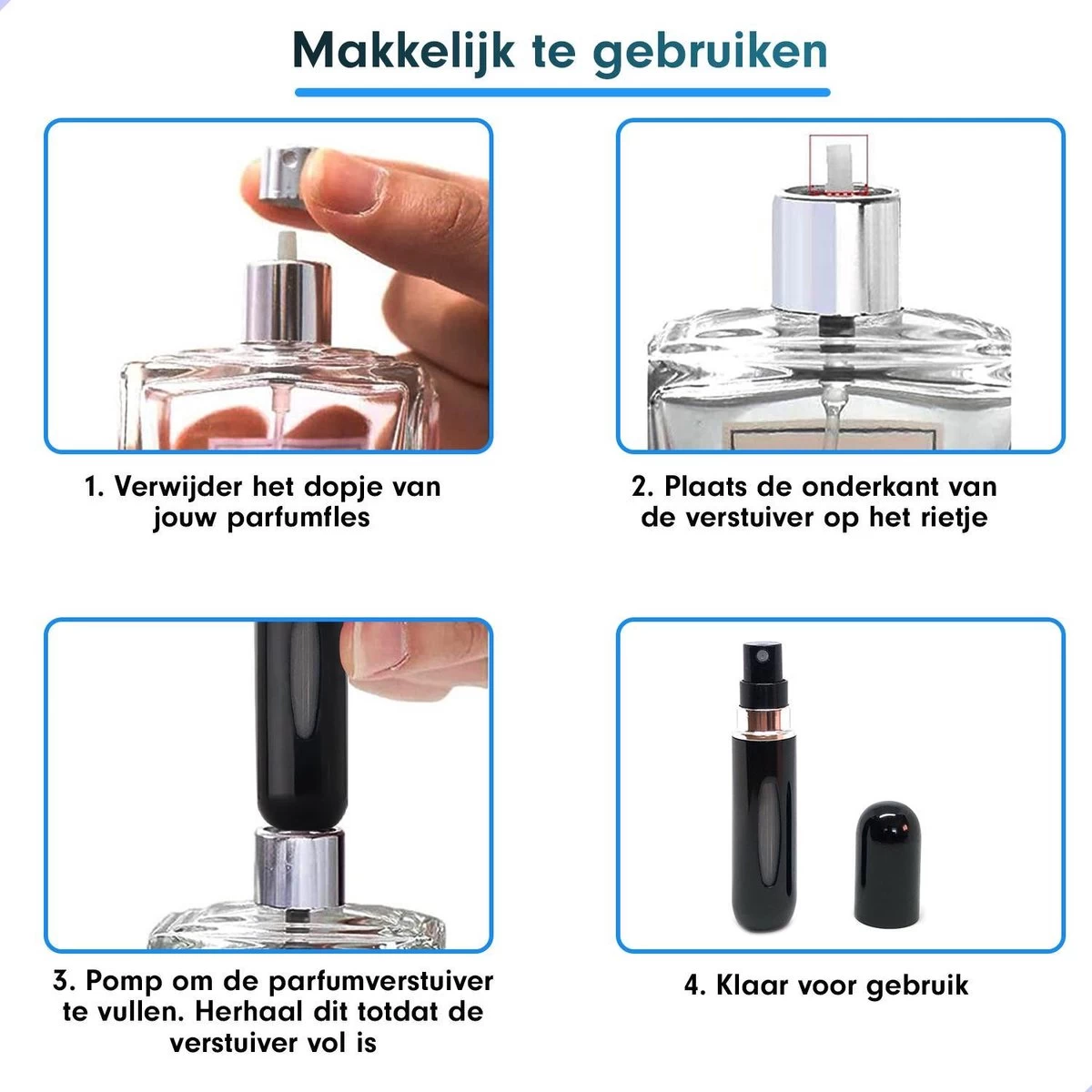 Makkelijk te gebruiken

1. Verwijder het dopje van jouw parfumfles

2. Plaats de onderkant van de verstuiver op het rietje

3. Pomp om de parfumverstuiver te vullen. Herhaal dit totdat de verstuiver vol is

4. Klaar voor gebruik