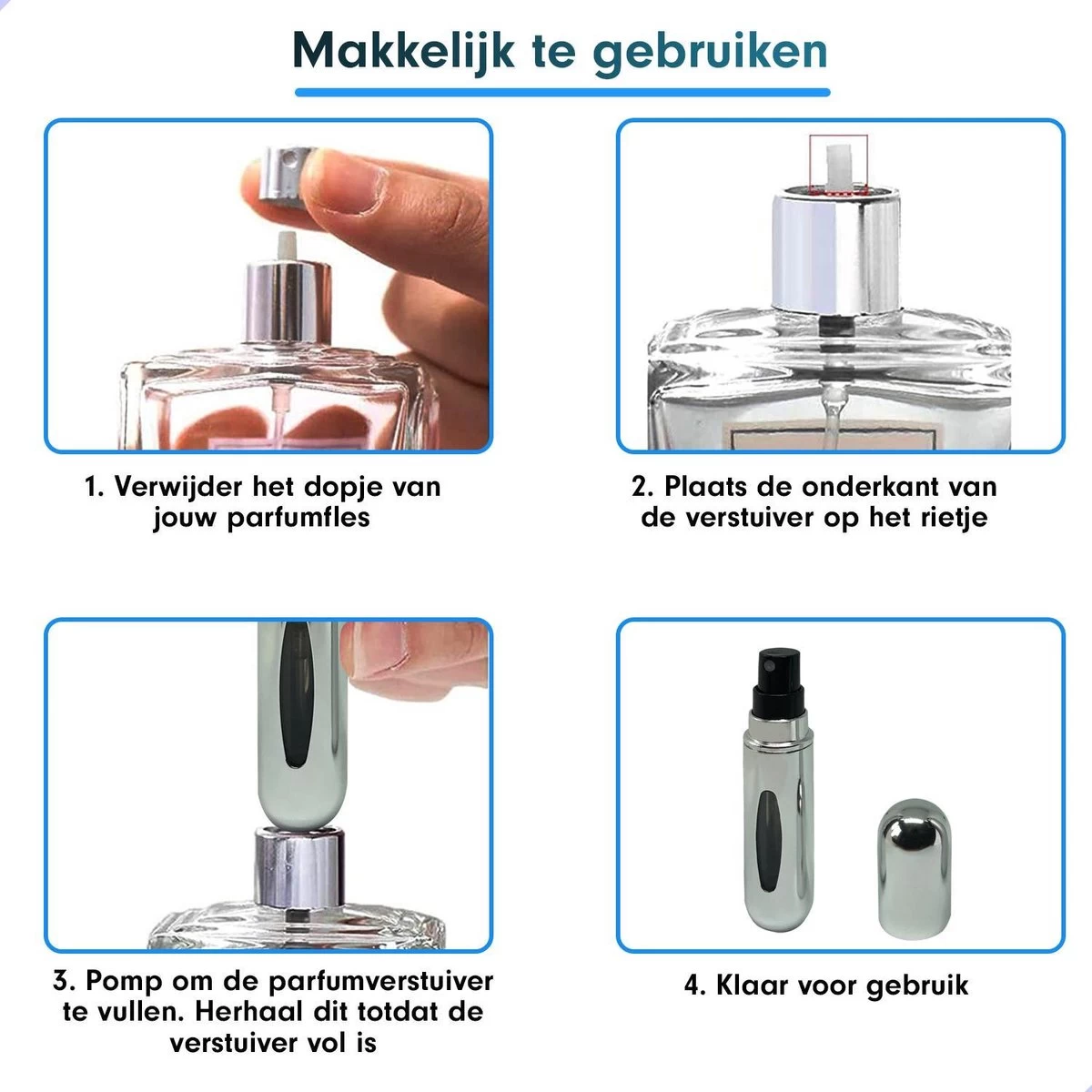 Makkelijk te gebruiken

1. Verwijder het dopje van jouw parfumfles

2. Plaats de onderkant van de verstuiver op het rietje

3. Pomp om de parfumverstuiver te vullen. Herhaal dit totdat de verstuiver vol is

4. Klaar voor gebruik